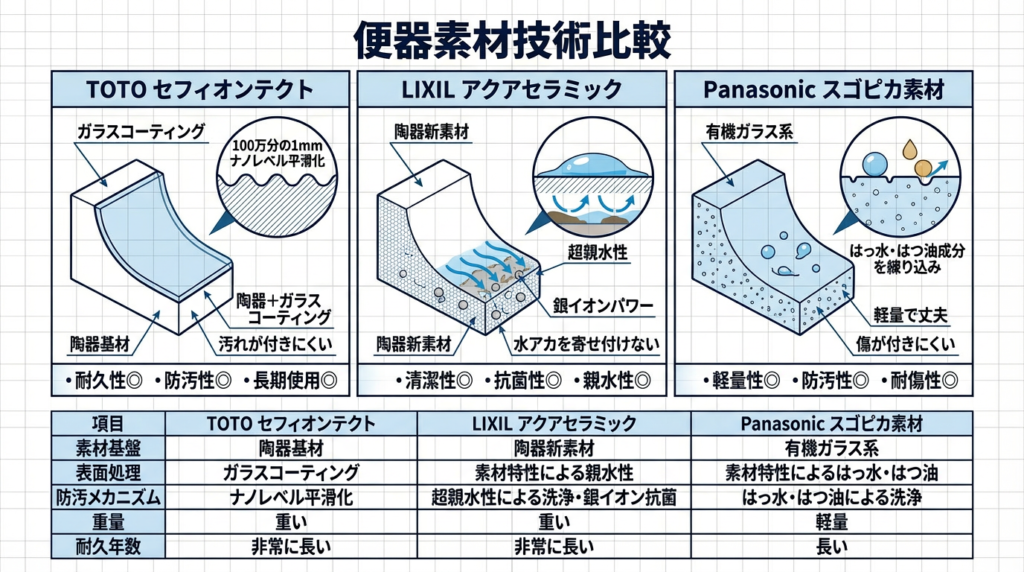 便器素材技術比較

TOTO セフィオンテクト

ガラスコーティング

100万分の1mm
ナノレベル平滑化

陶器+ガラスコーティング

陶器基材

汚れが付きにくい

・耐久性◎ ・防汚性◎ ・長期使用◎

LIXIL アクアセラミック

陶器新素材

超親水性

銀イオンパワー

陶器新素材

水アカを寄せ付けない

・清潔性◎ ・抗菌性◎ ・親水性◎

Panasonic スゴピカ素材

有機ガラス系

はっ水・はつ油成分を練り込み

軽量で丈夫

傷が付きにくい

・軽量性◎ ・防汚性◎ ・耐傷性◎

| 項目 | TOTO セフィオンテクト | LIXIL アクアセラミック | Panasonic スゴピカ素材 |
|---|---|---|---|
| 素材基盤 | 陶器基材 | 陶器新素材 | 有機ガラス系 |
| 表面処理 | ガラスコーティング | 素材特性による親水性 | 素材特性によるはっ水・はつ油 |
| 防汚メカニズム | ナノレベル平滑化 | 超親水性による洗浄・銀イオン抗菌 | はっ水・はつ油による洗浄 |
| 重量 | 重い | 重い | 軽量 |
| 耐久年数 | 非常に長い | 非常に長い | 長い |